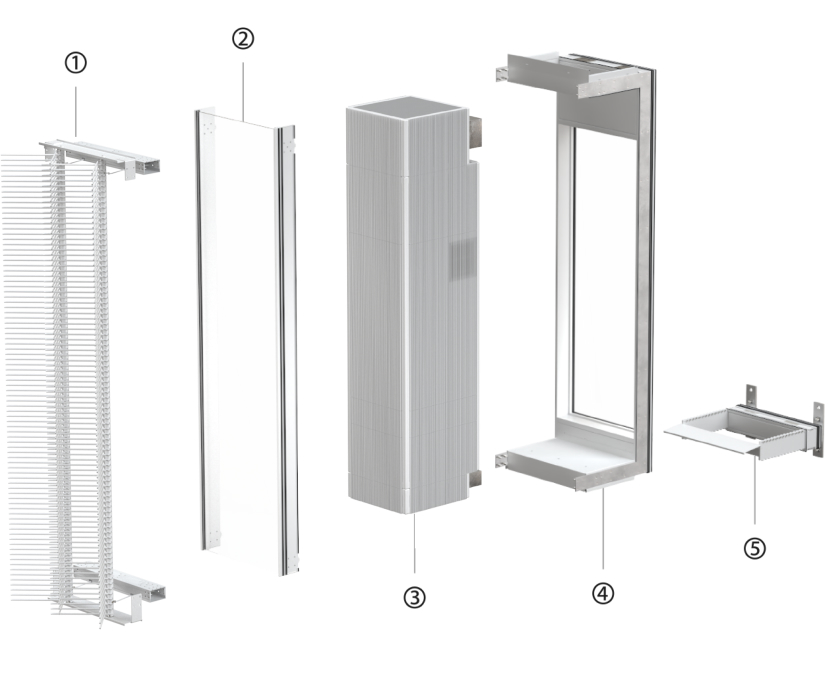 ①
②
③
④
⑤